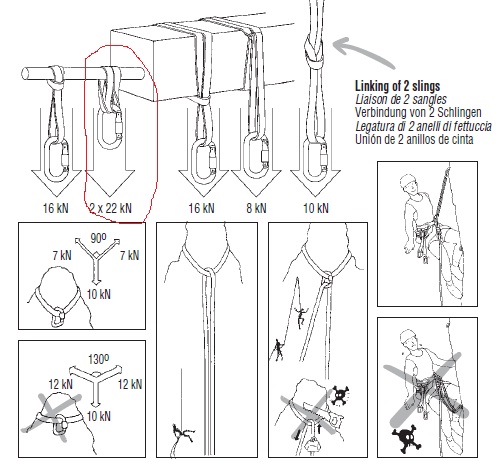 Linking of 2 slings
Liaison de 2 sangles
Verbindung von 2 Schlingen
Legatura di 2 anelli di fettuccia
Unión de 2 anillos de cinta

16 kN
2 x 22 kN
16 kN
8 kN
10 kN

90º
7 kN
7 kN
10 kN

130º
12 kN
12 kN
10 kN